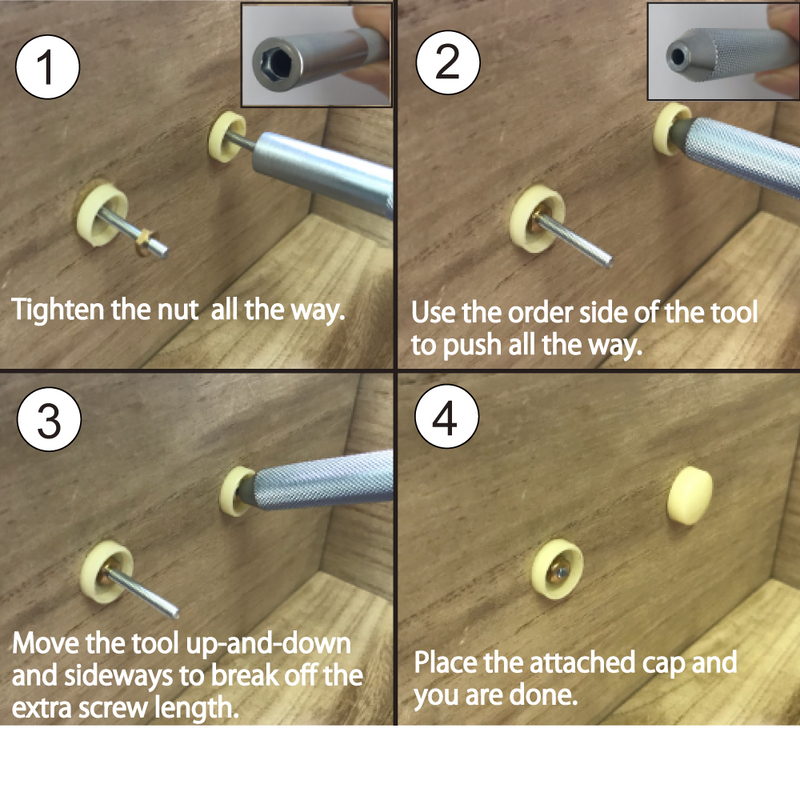 1

Tighten the nut  all the way.

2

Use the order side of the tool to push all the way.

3

Move the tool up-and-down and sideways to break off the extra screw length.

4

Place the attached cap and you are done.