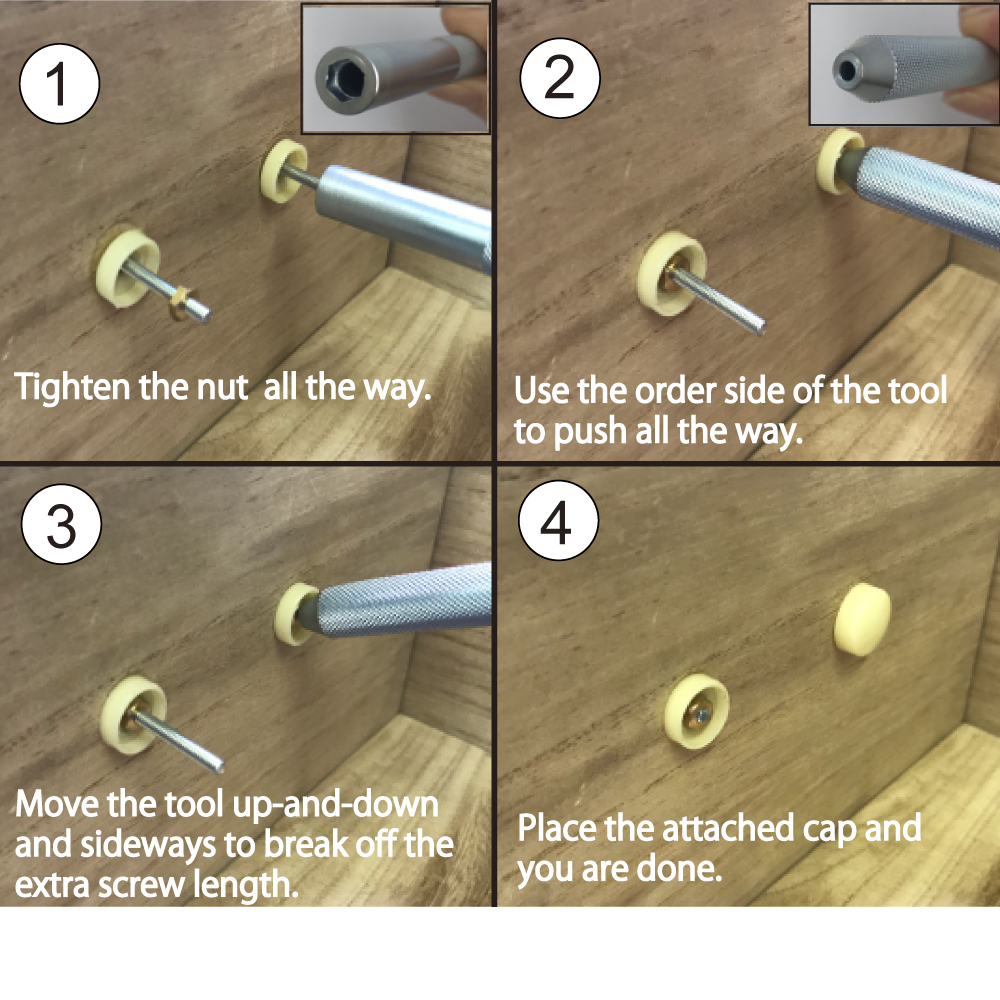 1

Tighten the nut  all the way.

2

Use the order side of the tool to push all the way.

3

Move the tool up-and-down and sideways to break off the extra screw length.

4

Place the attached cap and you are done.