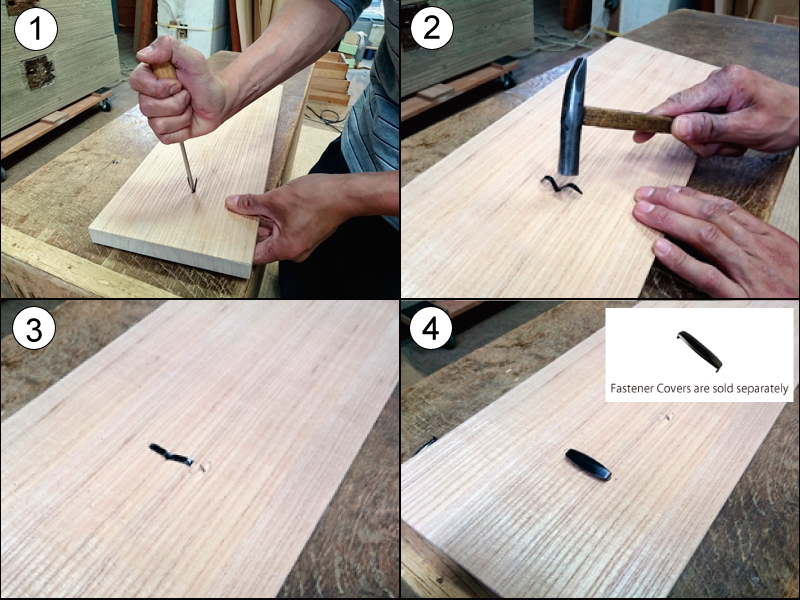 1

2

3

4

Fastener Covers are sold separately