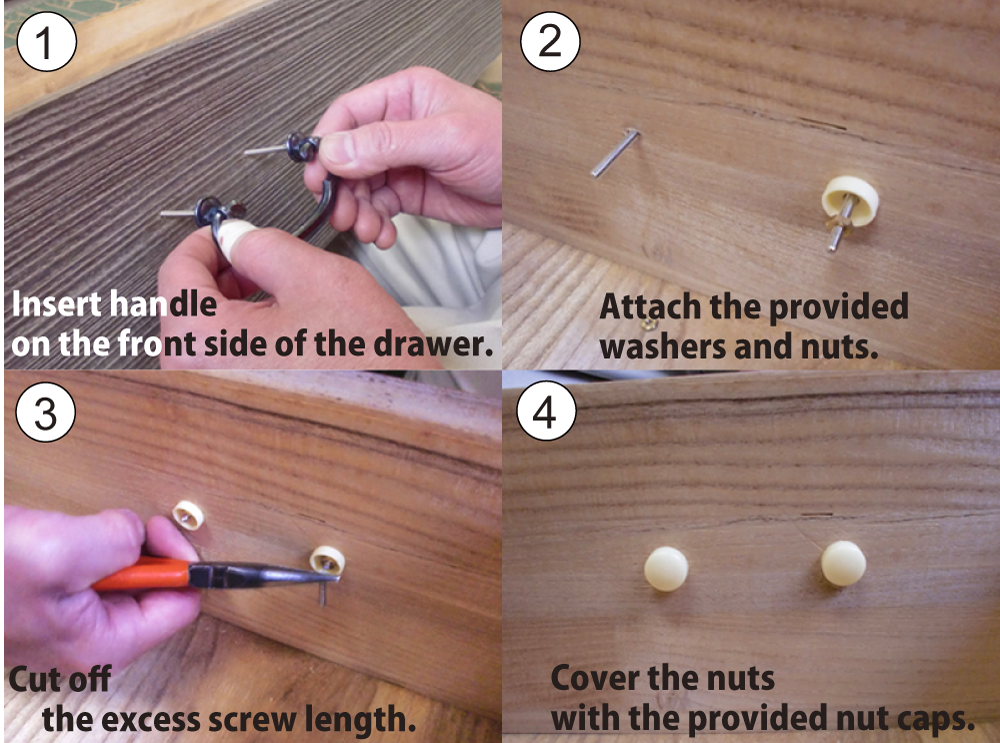 1

Insert handle on the front side of the drawer.

2

Attach the provided washers and nuts.

3

Cut off the excess screw length.

4

Cover the nuts with the provided nut caps.