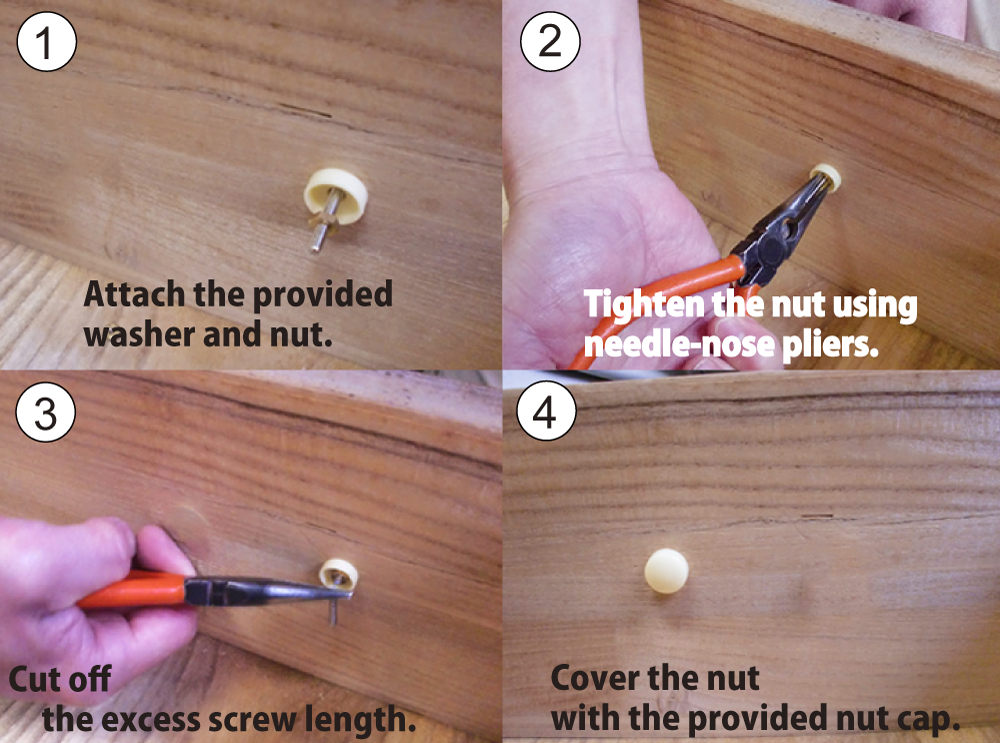 1

Attach the provided washer and nut.

2

Tighten the nut using needle-nose pliers.

3

Cut off the excess screw length.

4

Cover the nut with the provided nut cap.